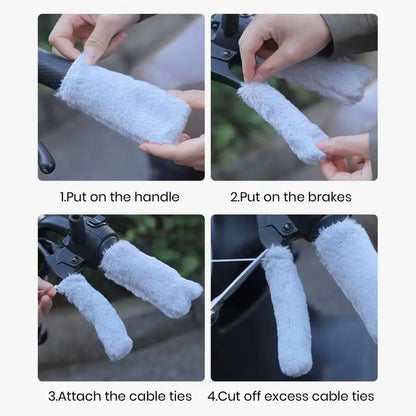 1.Put on the handle

2.Put on the brakes

3.Attach the cable ties

4.Cut off excess cable ties